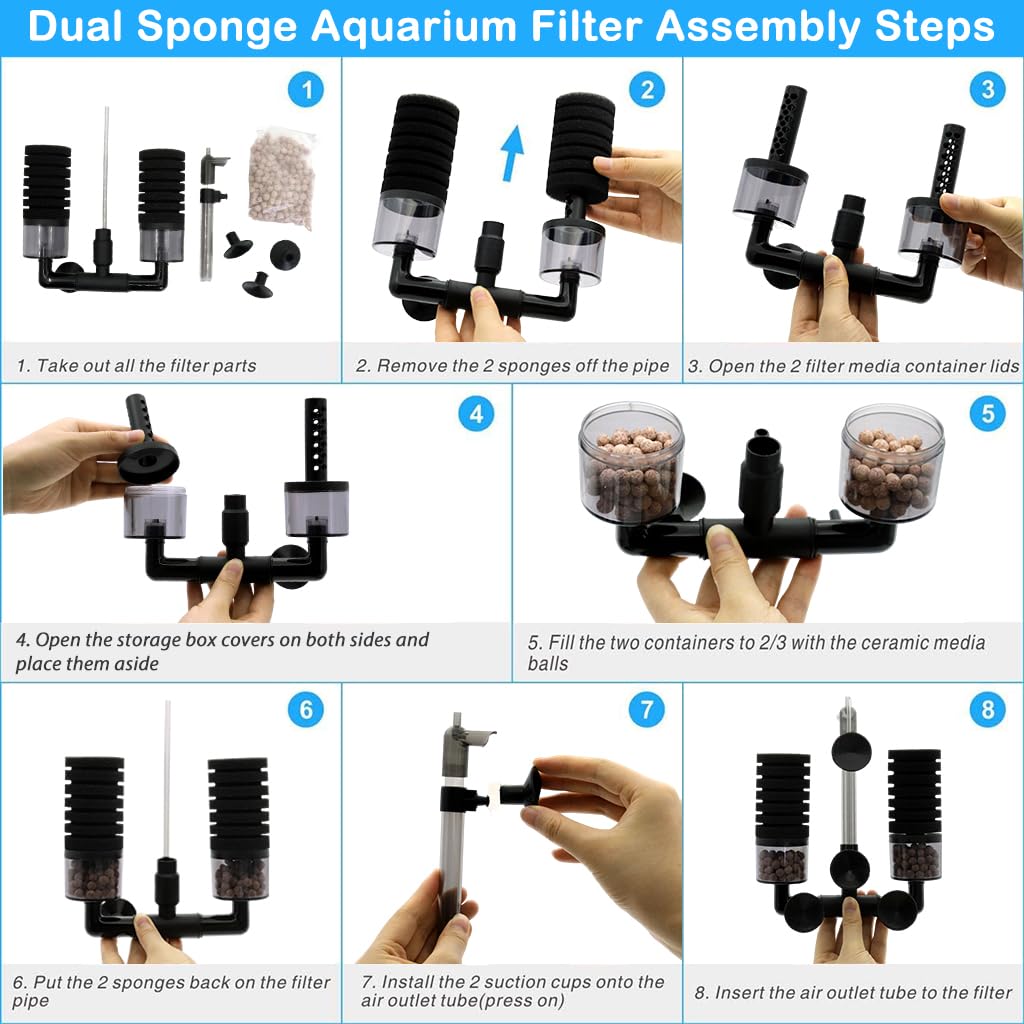 Dual Sponge Aquarium Filter Assembly Steps

1
1. Take out all the filter parts

2
2. Remove the 2 sponges off the pipe

3
3. Open the 2 filter media container lids

4
4. Open the storage box covers on both sides and place them aside

5
5. Fill the two containers to 2/3 with the ceramic media balls

6
6. Put the 2 sponges back on the filter pipe

7
7. Install the 2 suction cups onto the air outlet tube(press on)

8
8. Insert the air outlet tube to the filter